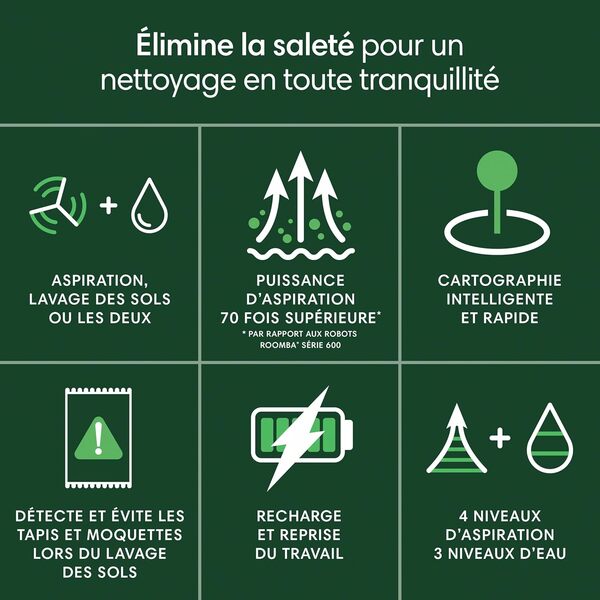 Élimine la saleté pour un nettoyage en toute tranquillité

ASPIRATION, LAVAGE DES SOLS OU LES DEUX

PUISSANCE D'ASPIRATION 70 FOIS SUPÉRIEURE*

* PAR RAPPORT AUX ROBOTS ROOMBA® SÉRIE 600

CARTOGRAPHIE INTELLIGENTE ET RAPIDE

DÉTECTE ET ÉVITE LES TAPIS ET MOQUETTES LORS DU LAVAGE DES SOLS

RECHARGE ET REPRISE DU TRAVAIL

4 NIVEAUX D'ASPIRATION 3 NIVEAUX D'EAU