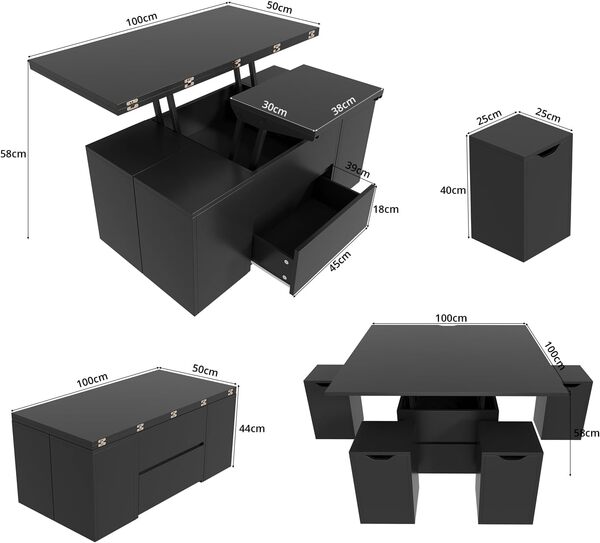 100cm
50cm
58cm
30cm
38cm
39cm
18cm
45cm
25cm
25cm
40cm
100cm
50cm
44cm
100cm
100cm
58cm